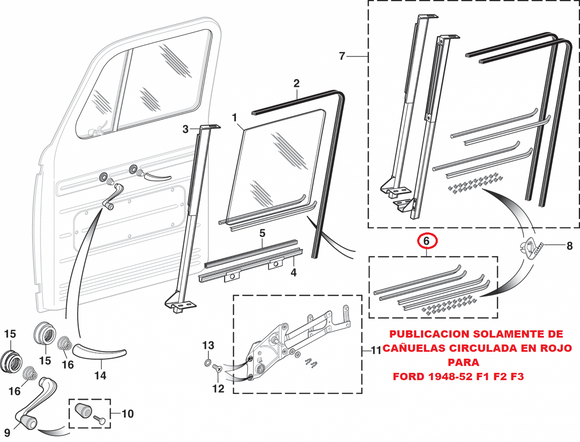 7
2
1
3
5
4
6
8
11
13
12
15
15
16
16
14
9
10
PUBLICACION SOLAMENTE DE CAÑUELAS CIRCULADA EN ROJO PARA FORD 1948-52 F1 F2 F3